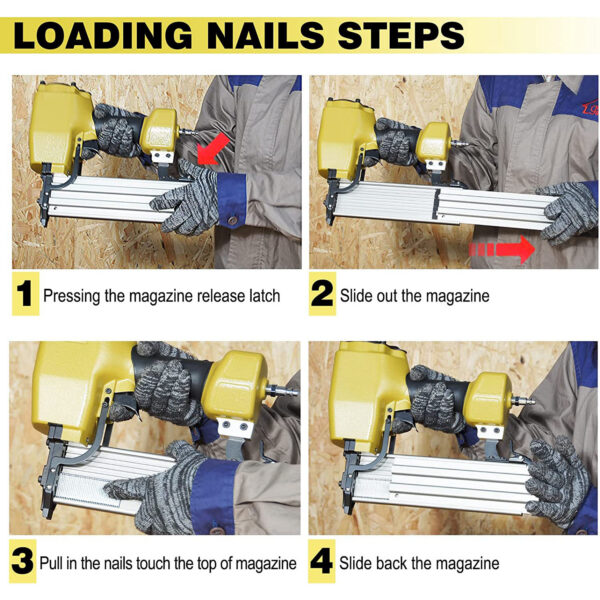 LOADING NAILS STEPS

1 Pressing the magazine release latch

2 Slide out the magazine

3 Pull in the nails touch the top of magazine

4 Slide back the magazine